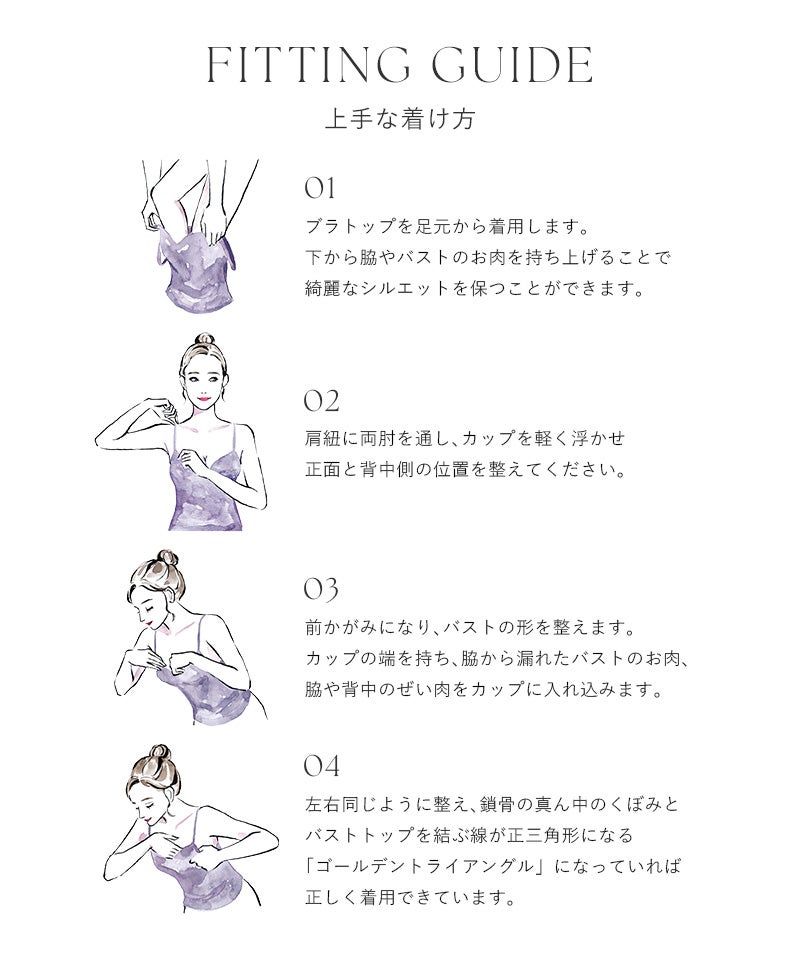 FITTING GUIDE
上手な着け方

01
ブラトップを足元から着用します。
下から脇やバストのお肉を持ち上げることで
綺麗なシルエットを保つことができます。

02
肩紐に両肘を通し、カップを軽く浮かせ
正面と背中側の位置を整えてください。

03
前かがみになり、バストの形を整えます。
カップの端を持ち、脇から漏れたバストのお肉、
脇や背中のぜい肉をカップに入れ込みます。

04
左右同じように整え、鎖骨の真ん中のくぼみと
バストトップを結ぶ線が正三角形になる
「ゴールデントライアングル」になっていれば
正しく着用できています。