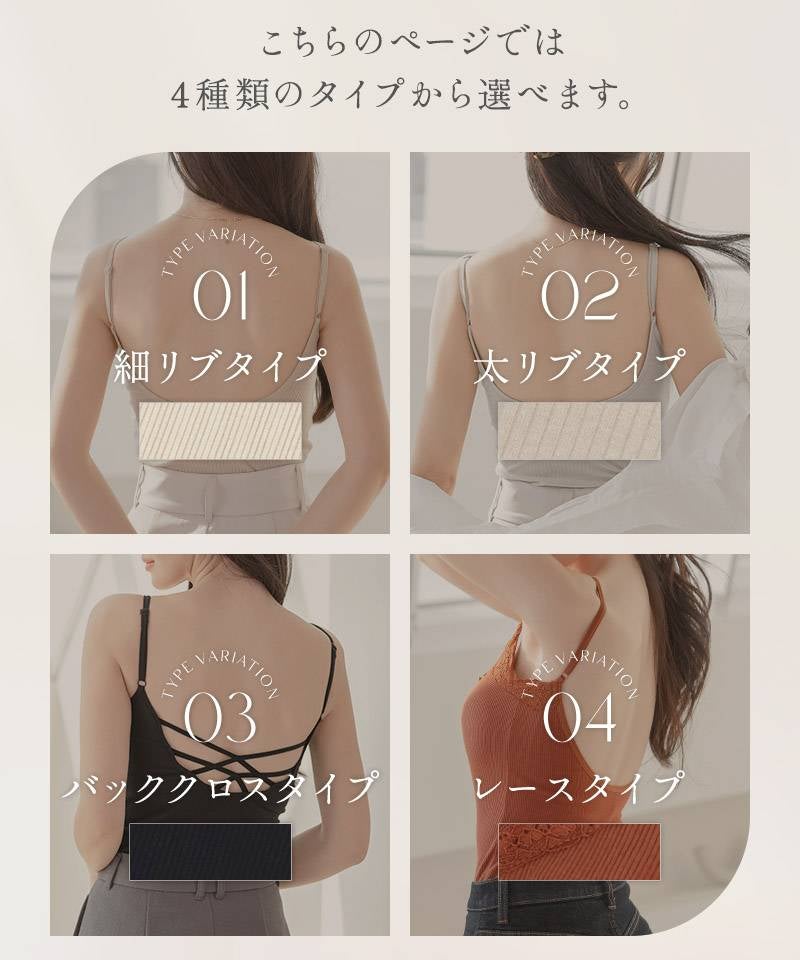 こちらのページでは
4種類のタイプから選べます。

TYPE VARIATION
01
細リブタイプ

TYPE VARIATION
02
太リブタイプ

TYPE VARIATION
03
バッククロスタイプ

TYPE VARIATION
04
レースタイプ