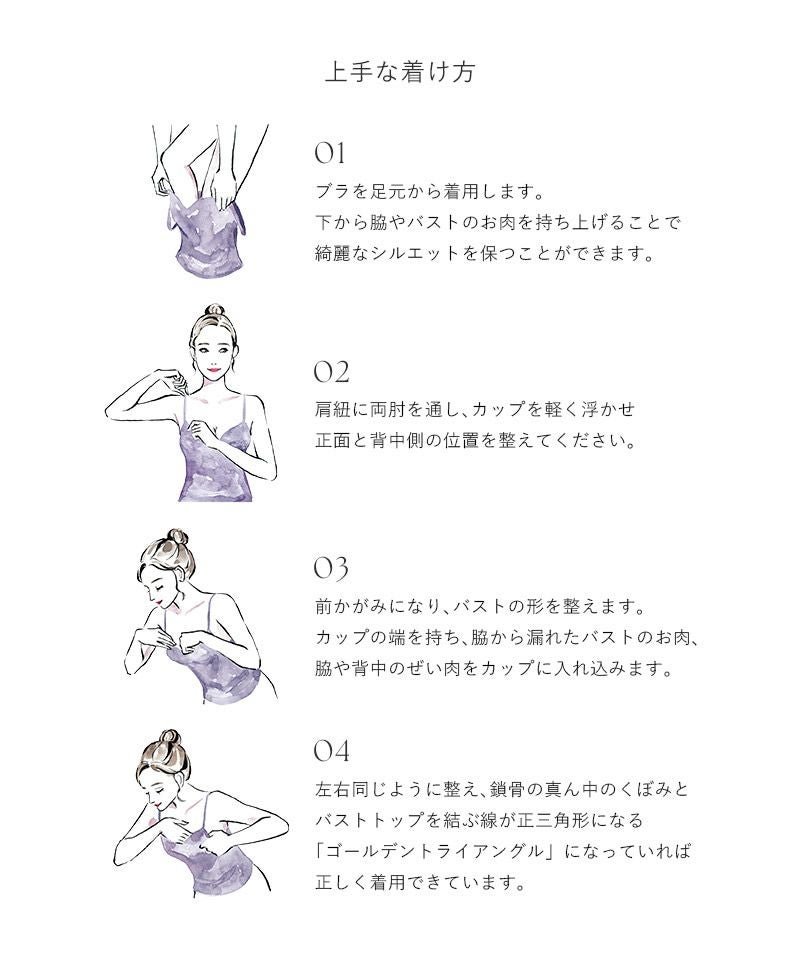 上手な着け方

01
ブラを足元から着用します。
下から脇やバストのお肉を持ち上げることで
綺麗なシルエットを保つことができます。

02
肩紐に両肘を通し、カップを軽く浮かせ
正面と背中側の位置を整えてください。

03
前かがみになり、バストの形を整えます。
カップの端を持ち、脇から漏れたバストのお肉、
脇や背中のぜい肉をカップに入れ込みます。

04
左右同じように整え、鎖骨の真ん中のくぼみと
バストトップを結ぶ線が正三角形になる
「ゴールデントライアングル」になっていれば
正しく着用できています。