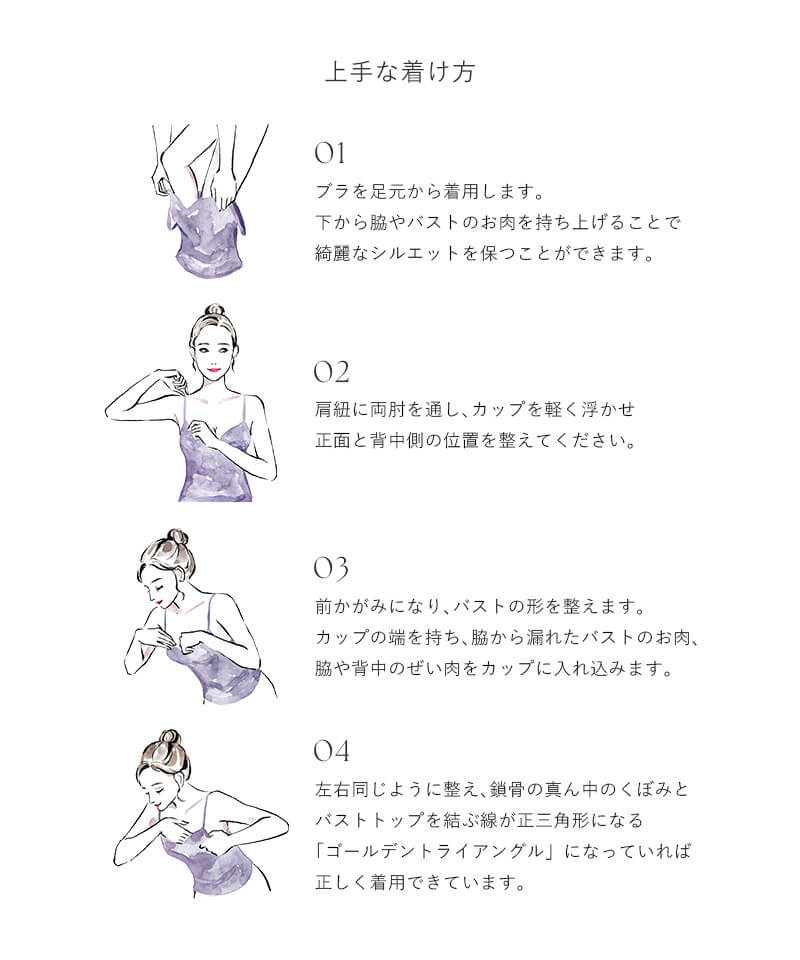 上手な着け方

01
ブラを足元から着用します。
下から脇やバストのお肉を持ち上げることで
綺麗なシルエットを保つことができます。

02
肩紐に両肘を通し、カップを軽く浮かせ
正面と背中側の位置を整えてください。

03
前かがみになり、バストの形を整えます。
カップの端を持ち、脇から漏れたバストのお肉、
脇や背中のぜい肉をカップに入れ込みます。

04
左右同じように整え、鎖骨の真ん中のくぼみと
バストトップを結ぶ線が正三角形になる
「ゴールデントライアングル」になっていれば
正しく着用できています。